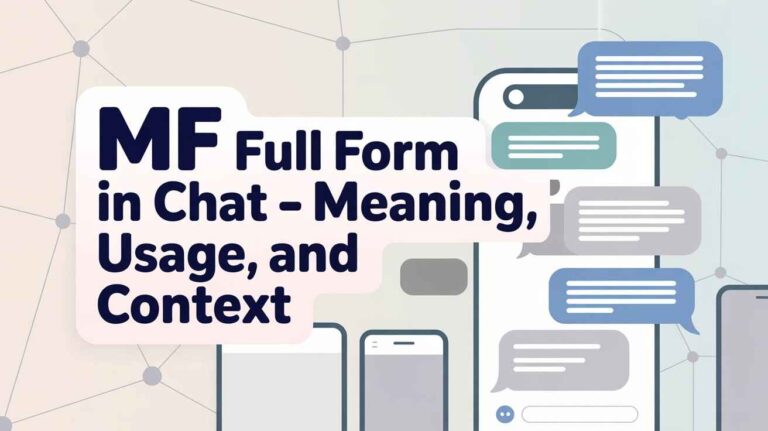 MF Full Form in Chat – Meaning, Usage, and Context