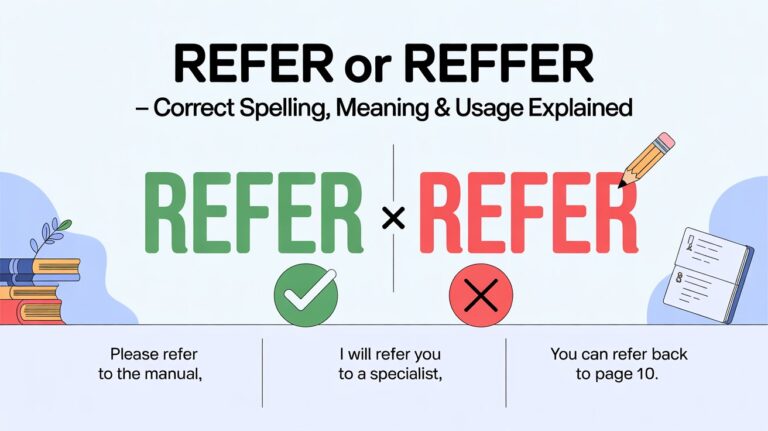 REFER or REFFER

– Correct Spelling, Meaning & Usage Explained

REFER × REFER

Please refer to the manual,

I will refer you to a specialist,

You can refer back to page 10.