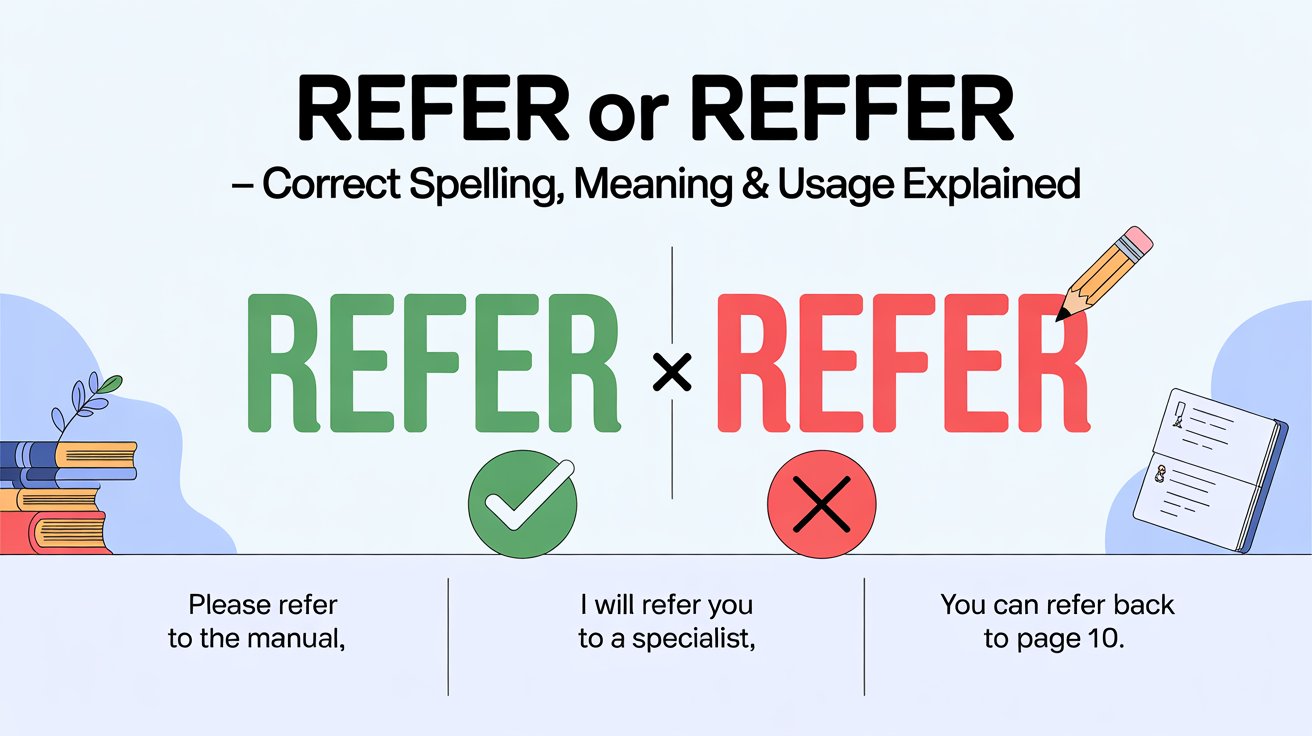 REFER or REFFER

– Correct Spelling, Meaning & Usage Explained

REFER × REFER

Please refer to the manual,

I will refer you to a specialist,

You can refer back to page 10.